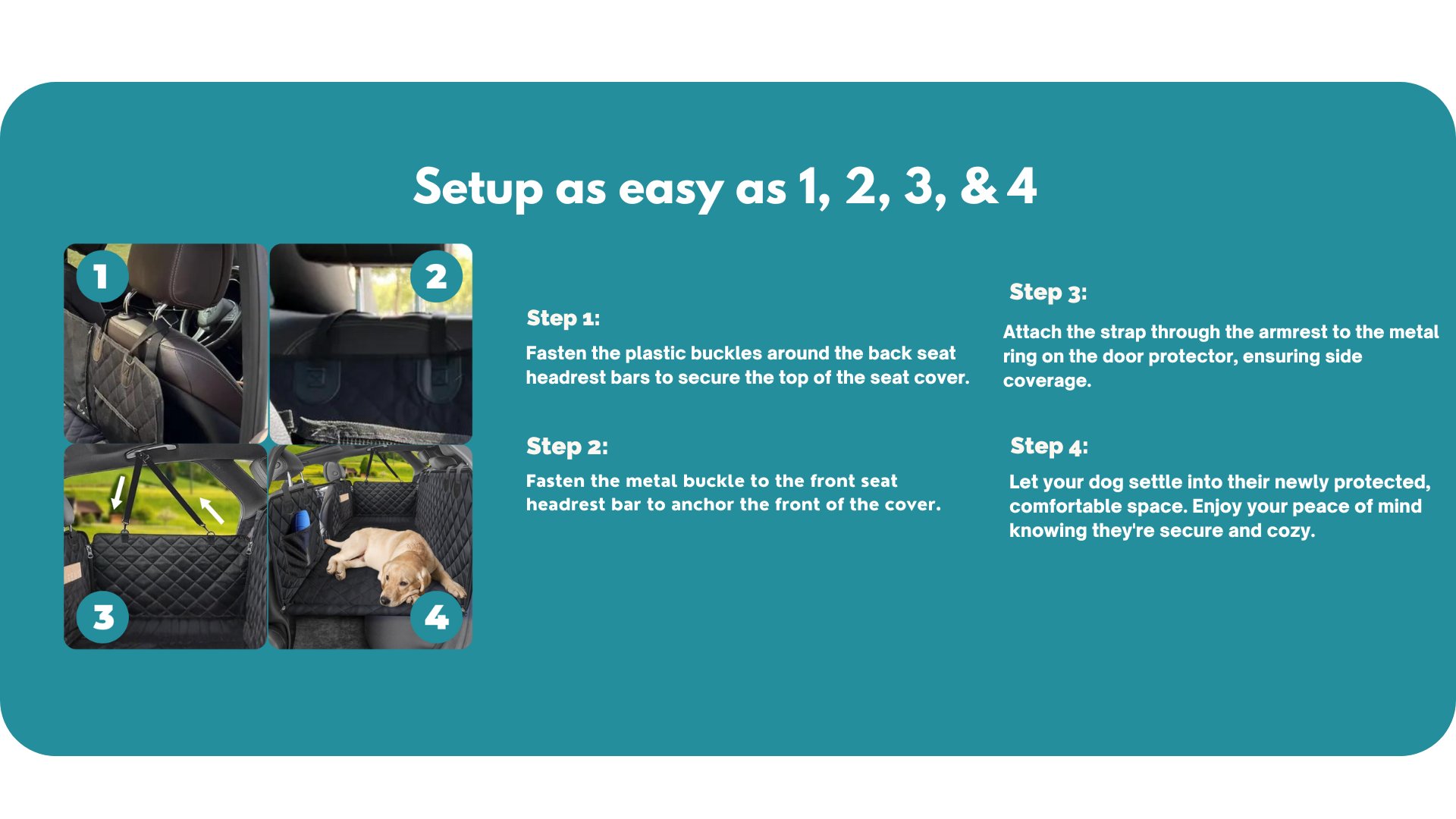 Setup as easy as 1, 2, 3, & 4

1

2

3

4

Step 1:

Fasten the plastic buckles around the back seat headrest bars to secure the top of the seat cover.

Step 2:

Fasten the metal buckle to the front seat headrest bar to anchor the front of the cover.

Step 3:

Attach the strap through the armrest to the metal ring on the door protector, ensuring side coverage.

Step 4:

Let your dog settle into their newly protected, comfortable space. Enjoy your peace of mind knowing they're secure and cozy.