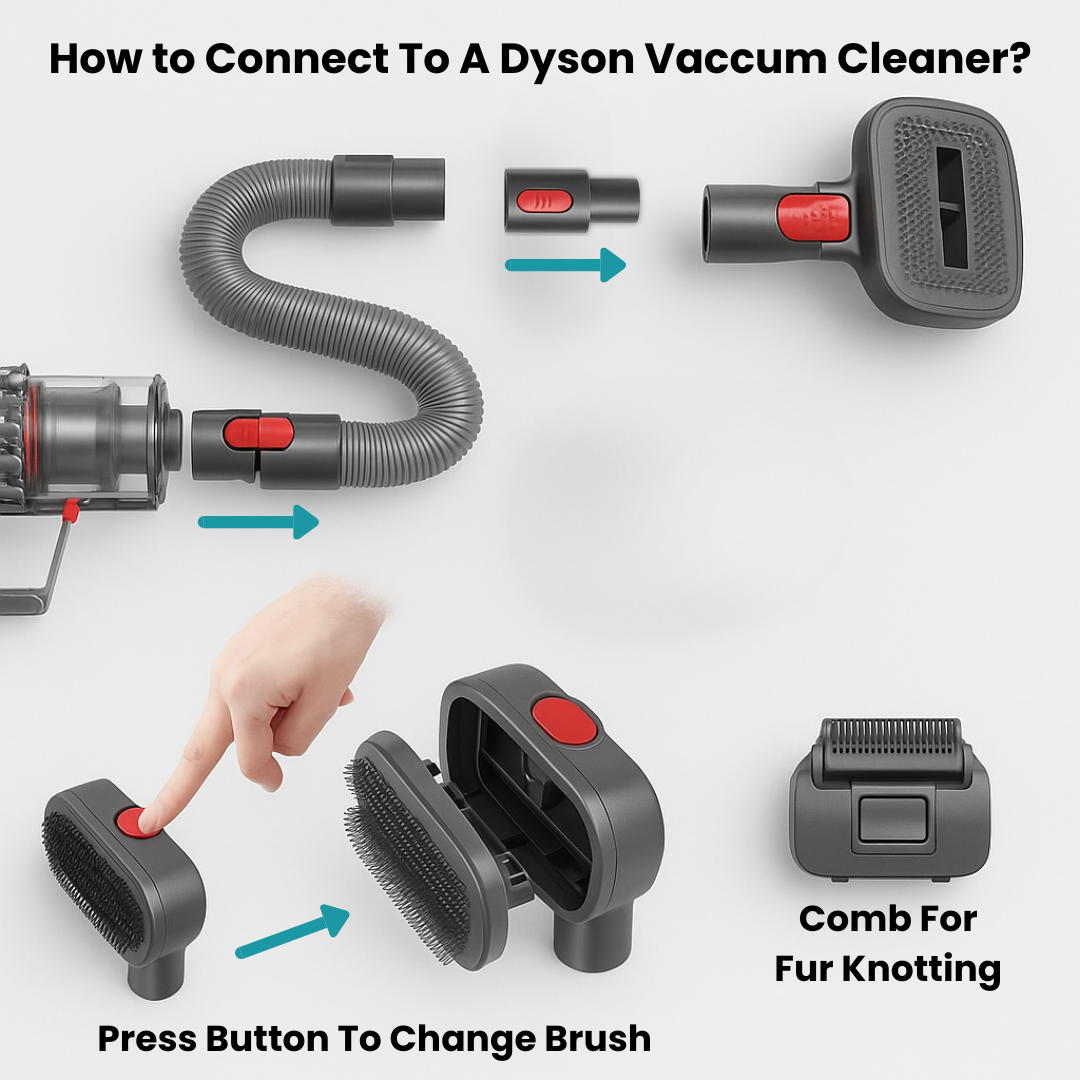 How to Connect To A Dyson Vaccum Cleaner?

Comb For Fur Knotting

Press Button To Change Brush